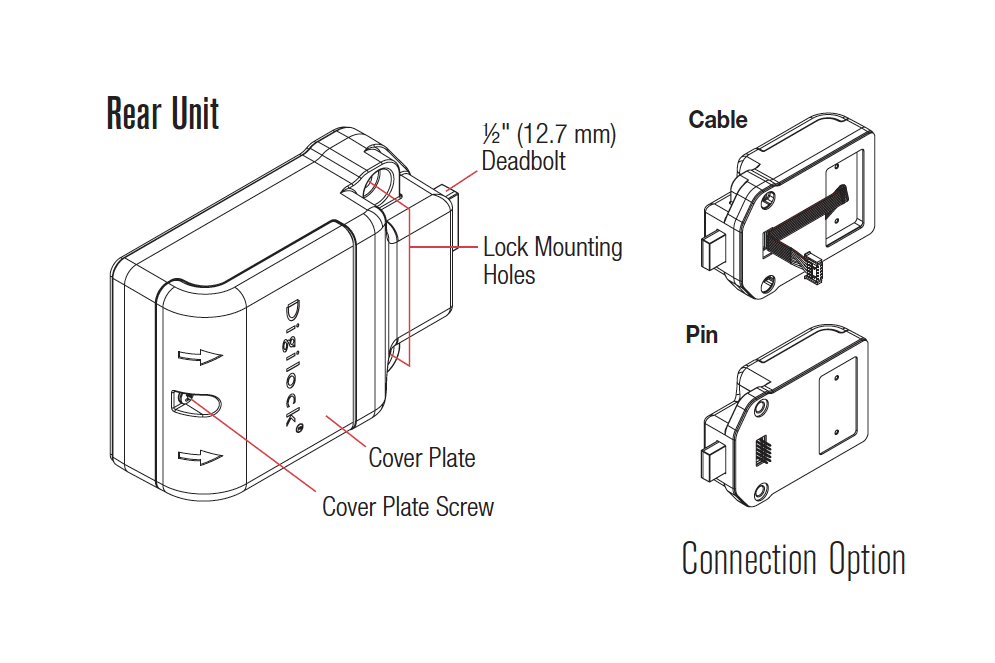 Rear Unit

½" (12.7 mm) Deadbolt

Lock Mounting Holes

Digilock®

Cover Plate

Cover Plate Screw

Cable

Pin

Connection Option